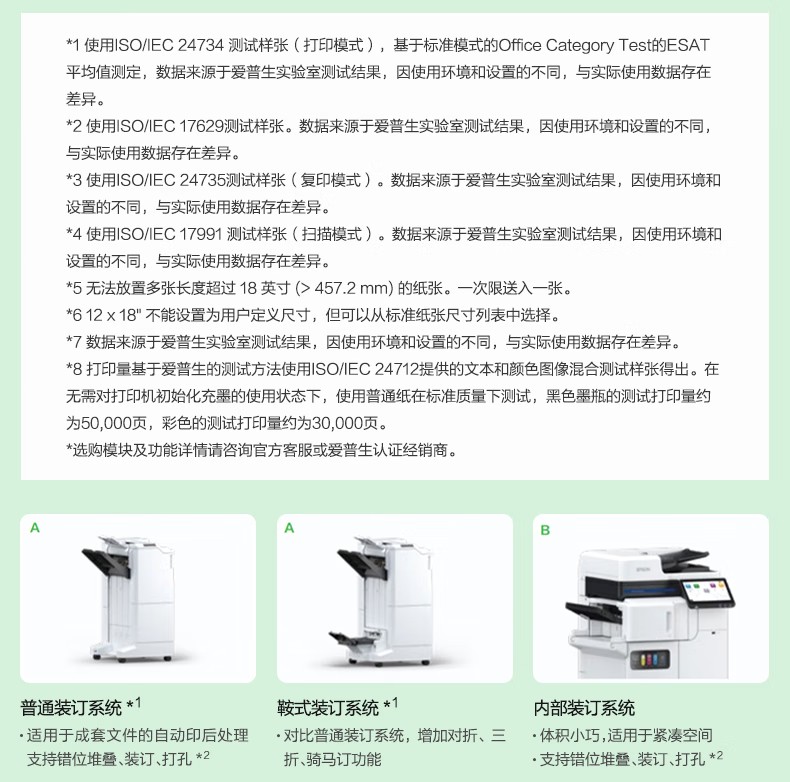 *1 使用ISO/IEC 24734 测试样张（打印模式），基于标准模式的Office Category Test的ESAT平均值测定，数据来源于爱普生实验室测试结果，因使用环境和设置的不同，与实际使用数据存在差异。
*2 使用ISO/IEC 17629测试样张。数据来源于爱普生实验室测试结果，因使用环境和设置的不同，与实际使用数据存在差异。
*3 使用ISO/IEC 24735测试样张（复印模式）。数据来源于爱普生实验室测试结果，因使用环境和设置的不同，与实际使用数据存在差异。
*4 使用ISO/IEC 17991 测试样张（扫描模式）。数据来源于爱普生实验室测试结果，因使用环境和设置的不同，与实际使用数据存在差异。
*5 无法放置多张长度超过 18 英寸 (> 457.2 mm) 的纸张。一次限送入一张。
*6 12 x 18" 不能设置为用户定义尺寸，但可以从标准纸张尺寸列表中选择。
*7 数据来源于爱普生实验室测试结果，因使用环境和设置的不同，与实际使用数据存在差异。
*8 打印量基于爱普生的测试方法使用ISO/IEC 24712提供的文本和颜色图像混合测试样张得出。在无需对打印机初始化充墨的使用状态下，使用普通纸在标准质量下测试，黑色墨瓶的测试打印量约为50,000页，彩色的测试打印量约为30,000页。
*选购模块及功能详情请咨询官方客服或爱普生认证经销商。

A

普通装订系统 *1
· 适用于成套文件的自动印后处理 支持错位堆叠、装订、打孔 *2

A

鞍式装订系统 *1
· 对比普通装订系统，增加对折、三折、骑马订功能

B

EPSON

内部装订系统
· 体积小巧，适用于紧凑空间
· 支持错位堆叠、装订、打孔 *2